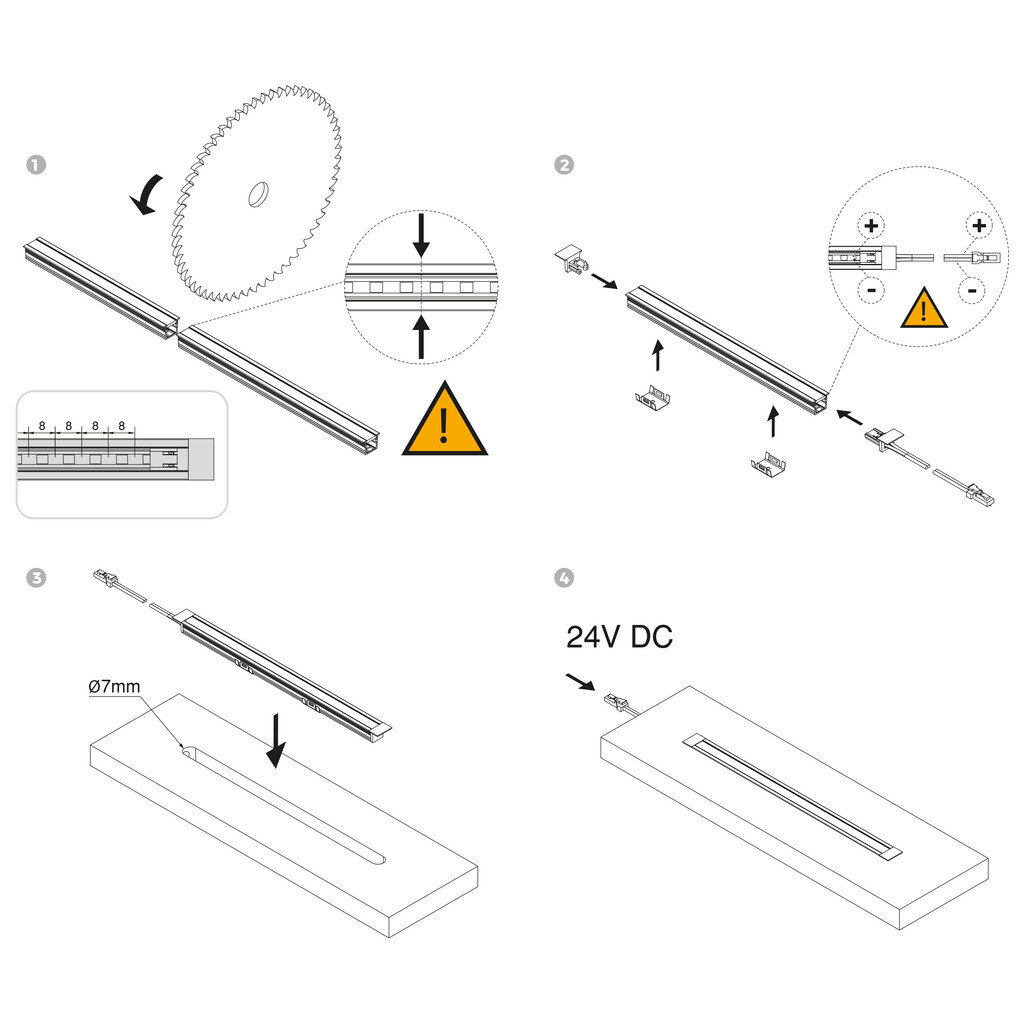 1

8 8 8 8

!

2

+ +

- -

!

3

Ø7mm

4

24V DC